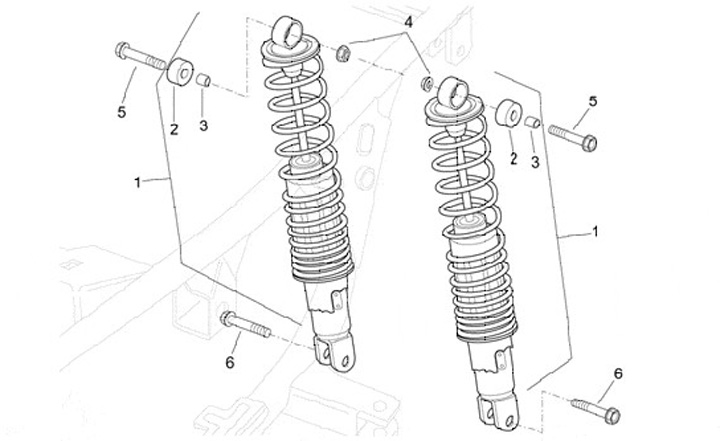 4
5
2
3
1
6
5
2
3
1
6