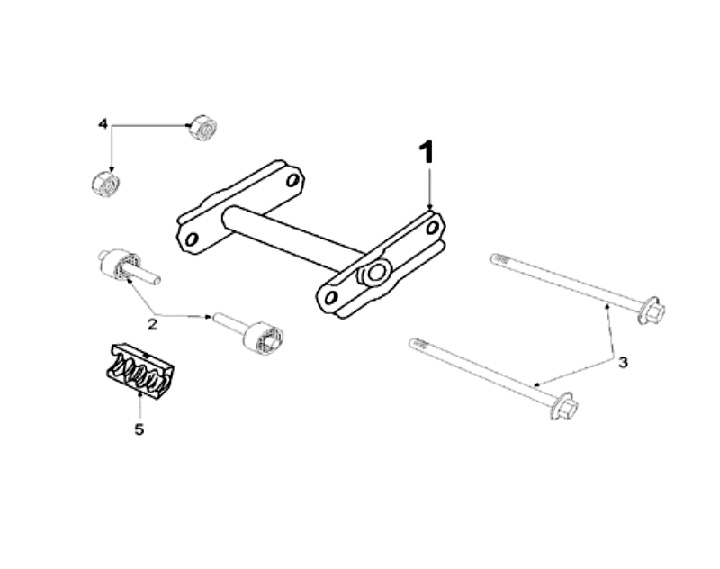 4
1
2
3
5