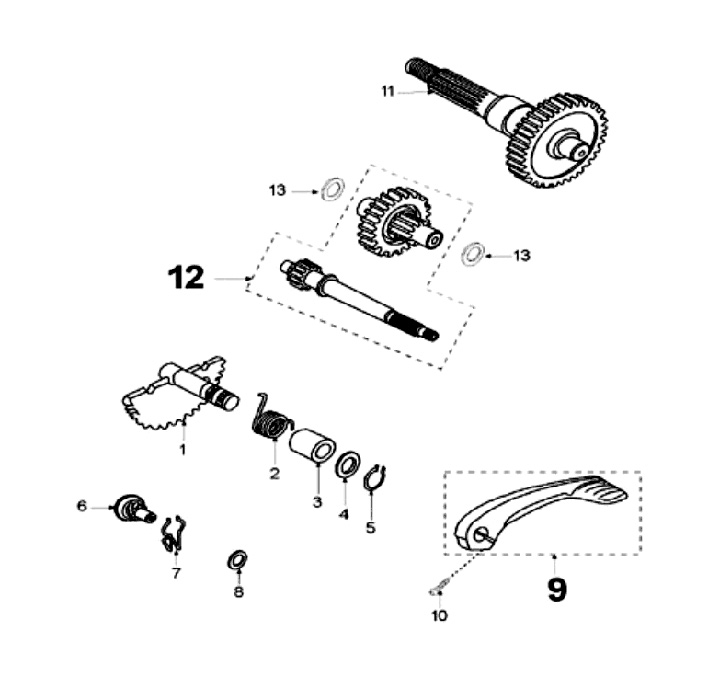 11

13

13

12

1

2

3

4

5

6

7

8

9

10