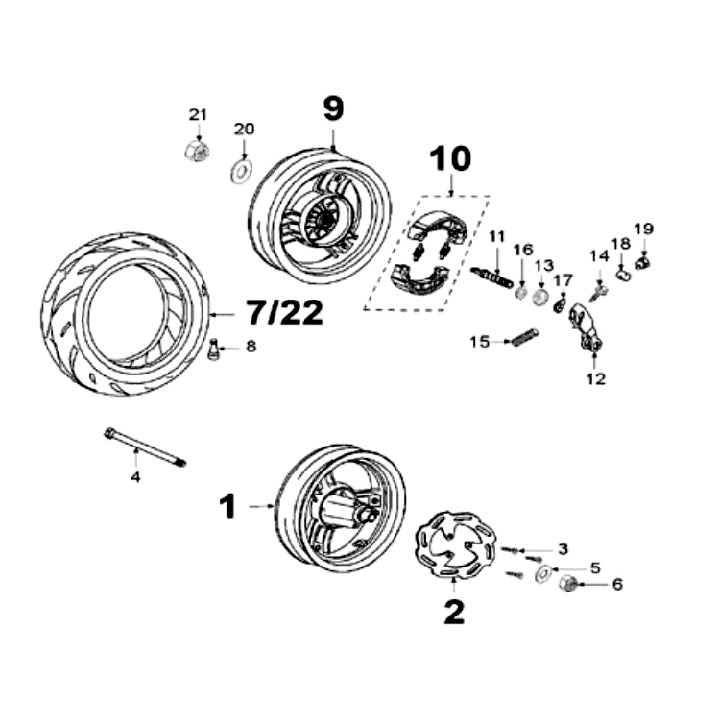 21
20
9
10
11
16
13
17
14
18
19
7/22
8
15
12
4
1
3
5
6
2