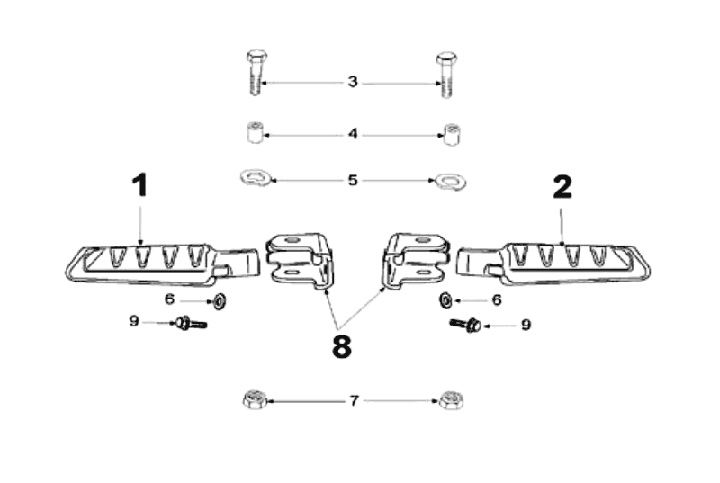 3
4
5
1
2
6
6
9
9
8
7