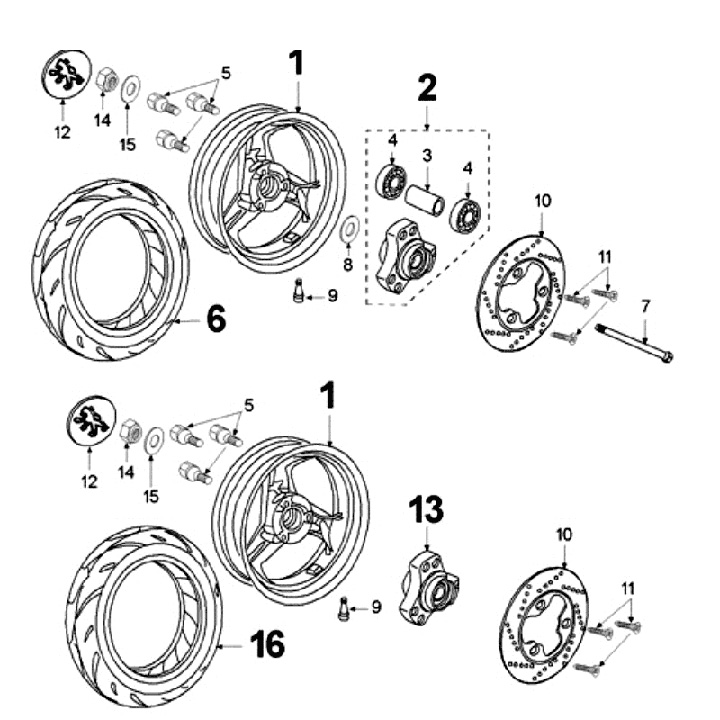 12
14
15
5
1
2
4
3
4
8
9
6
10
11
7

12
14
15
5
1
13
9
16
10
11