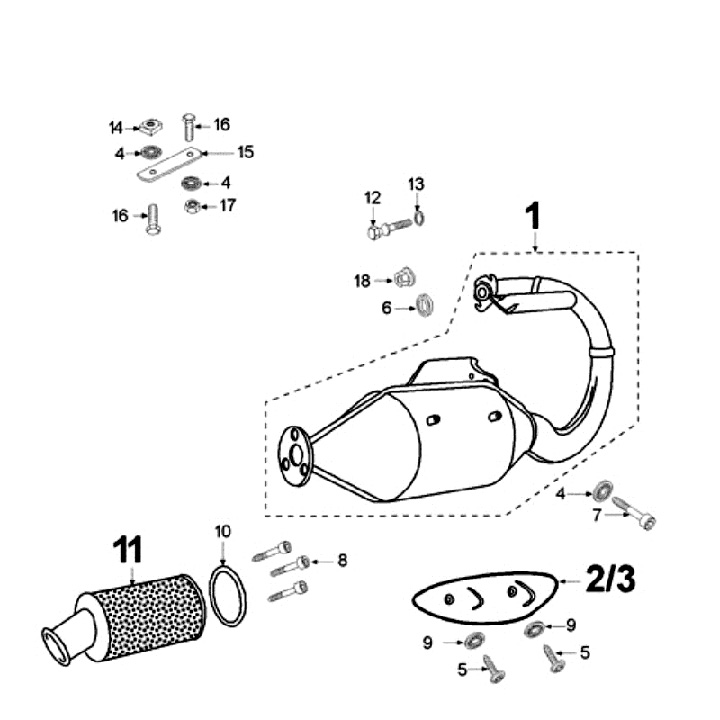 14
16
4
15
4
16
17
12
13
1
18
6
4
7
11
10
8
2/3
9
9
5
5