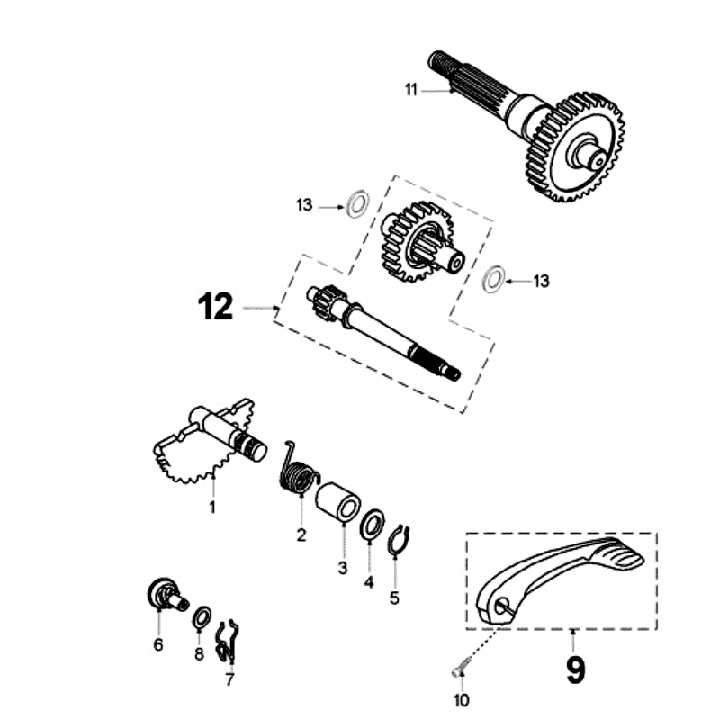 11

13

13

12

1

2

3

4

5

6

8

7

9

10