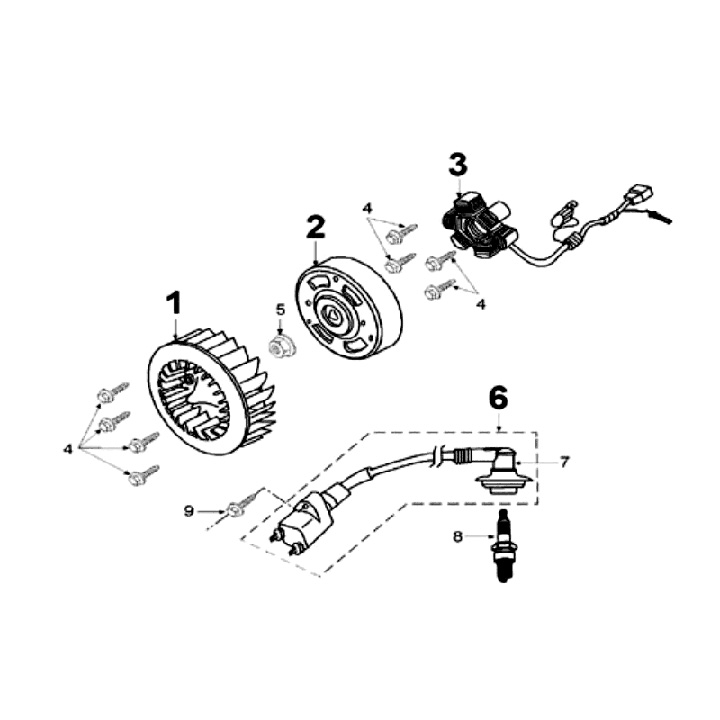 3
4
2
4
1
5
6
4
7
9
8