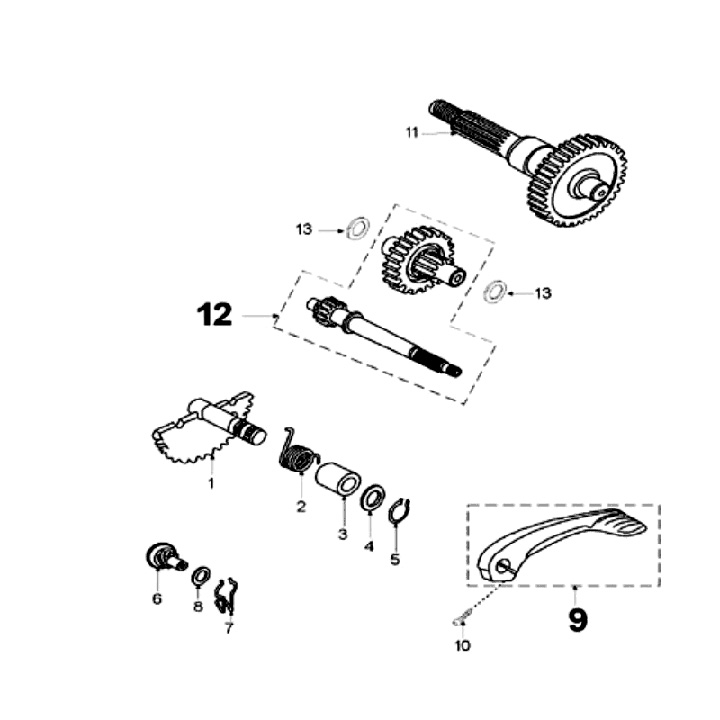 11

13

13

12

1

2

3

4

5

6

8

7

9

10