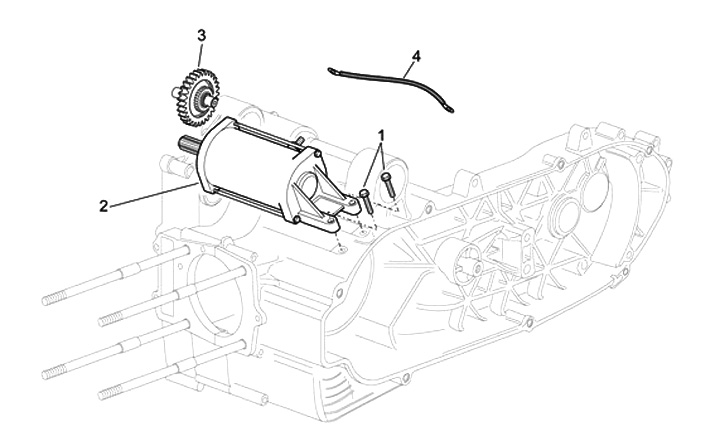 3
4
1
2