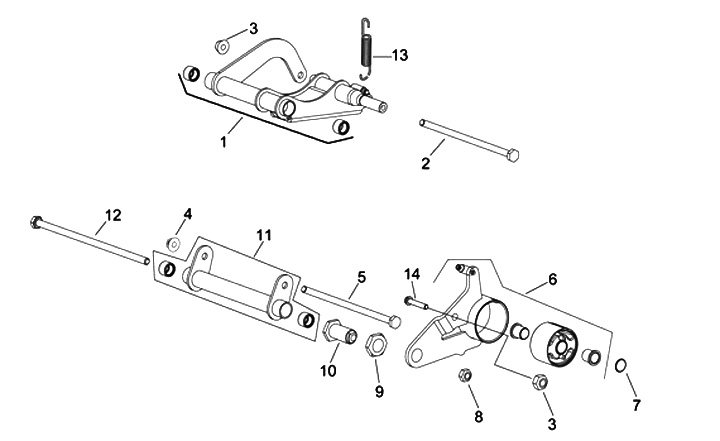 3
13
1
2
12
4
11
5
14
6
10
9
8
3
7