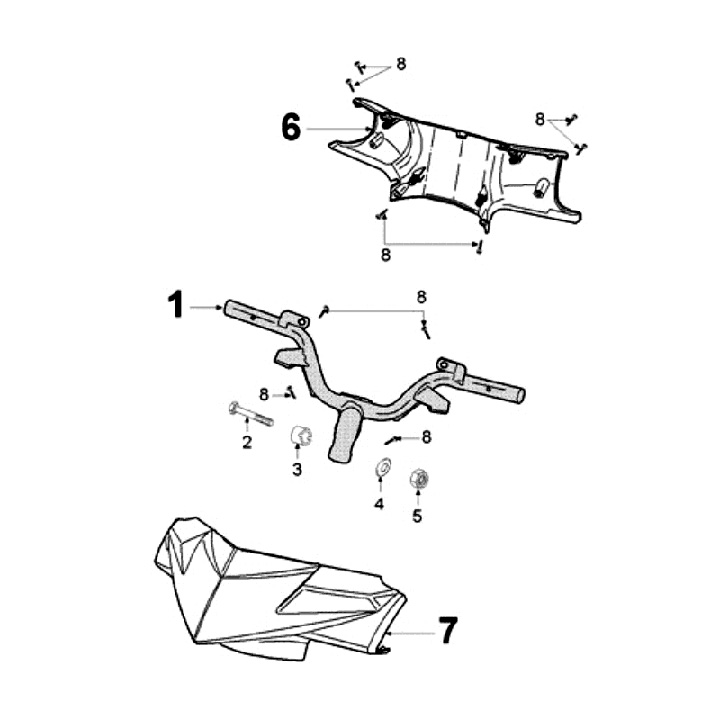 8
6
8
8
1
8
8
2
3
8
4
5
7