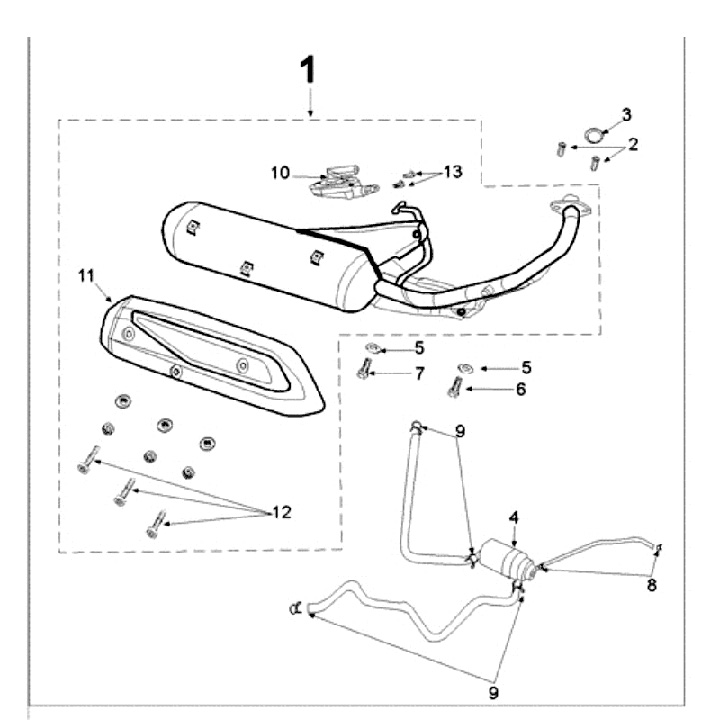 1
3
2
10
13
11
5
7
5
6
9
12
4
8
9