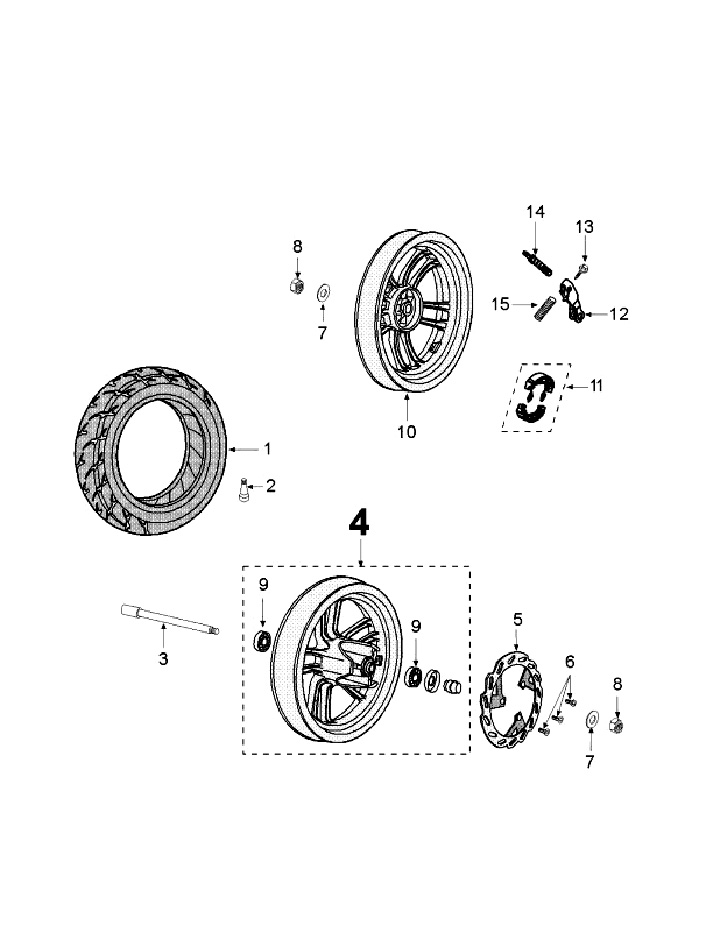 14
13
8
15
12
7
11
10
1
2
4
9
9
5
3
6
8
7