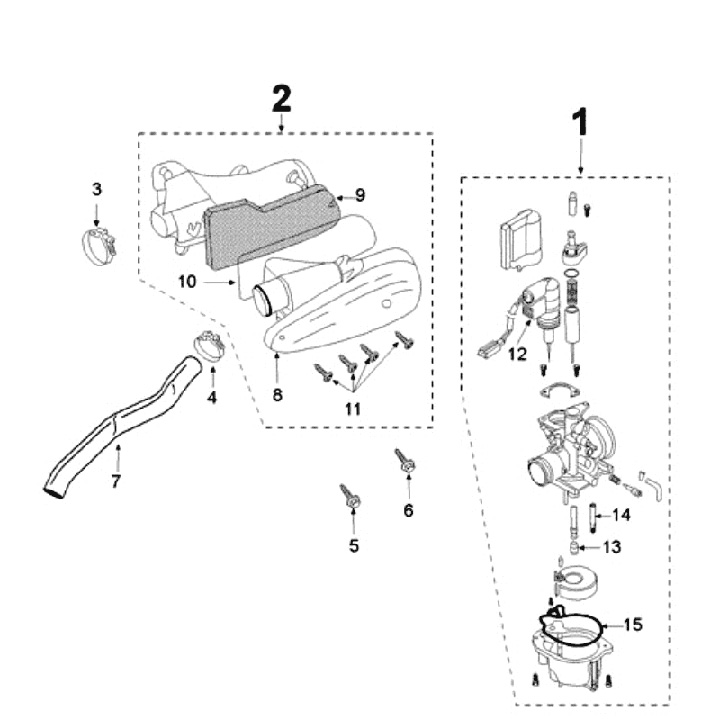 2

1

3

9

10

12

4

8

11

7

6

5

14

13

15