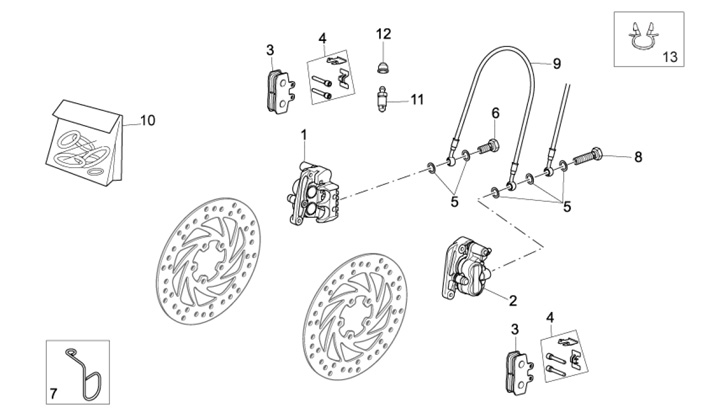 3
4
12
9
13
11
10
6
1
8
5
5
2
3
4
7