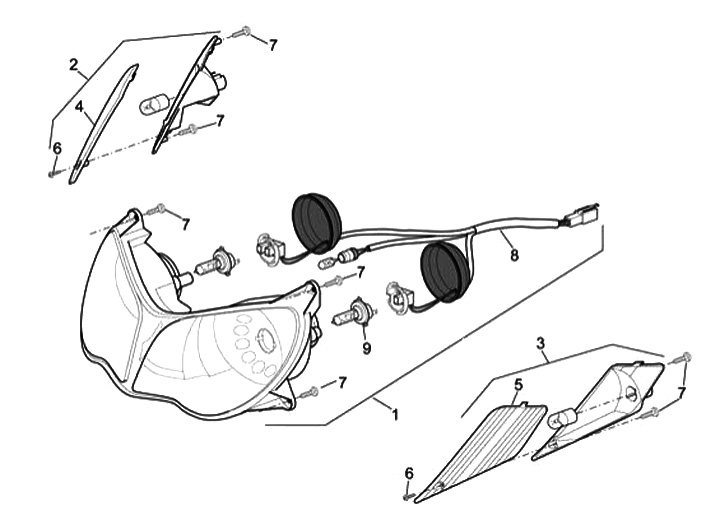 7
2
4
7
6
7
8
7
9
3
7
5
7
1
6