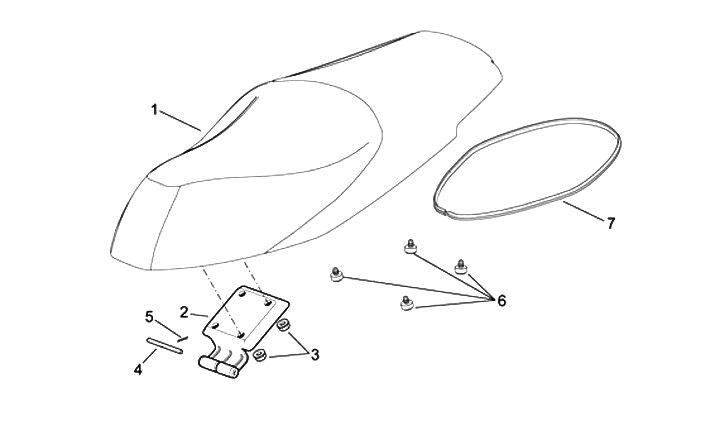 1
7
6
2
5
3
4