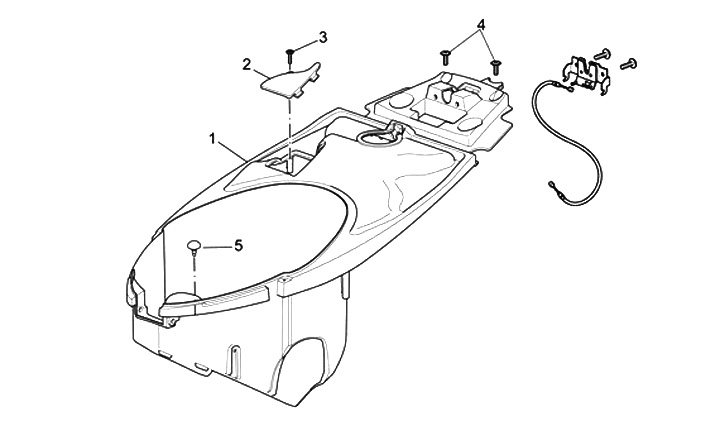 3
4
2
1
5