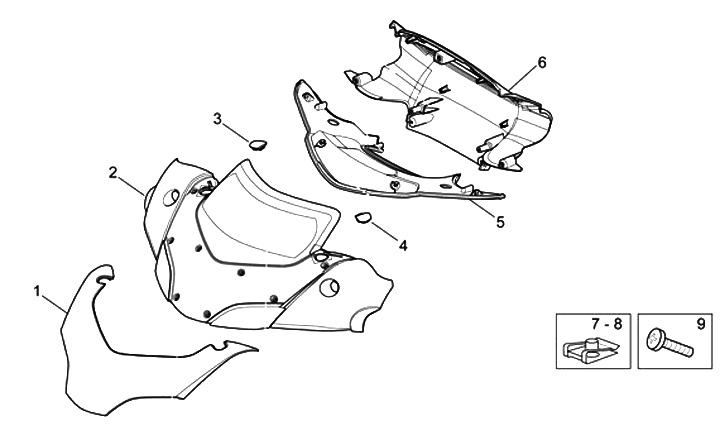 6
3
2
5
4
1
7 - 8
9