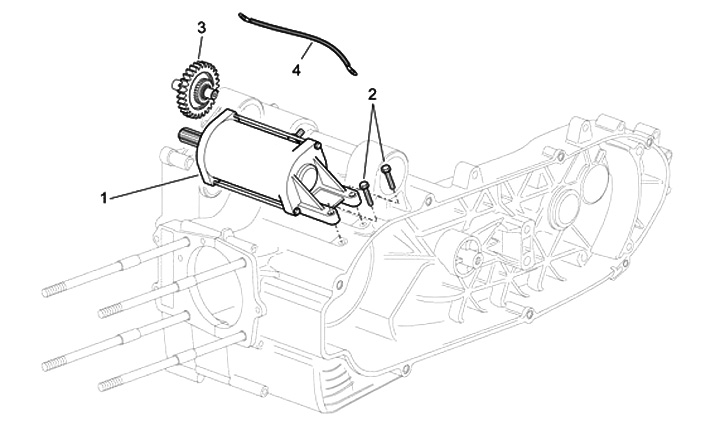 3
4
2
1