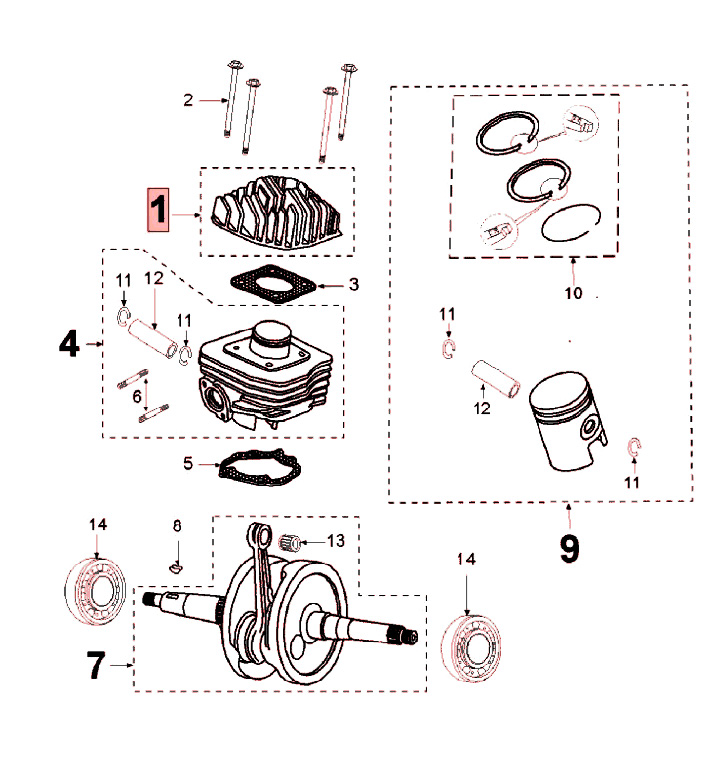 2
1
3
11
12
11
4
6
5
10
11
12
11
9
14
8
13
14
7