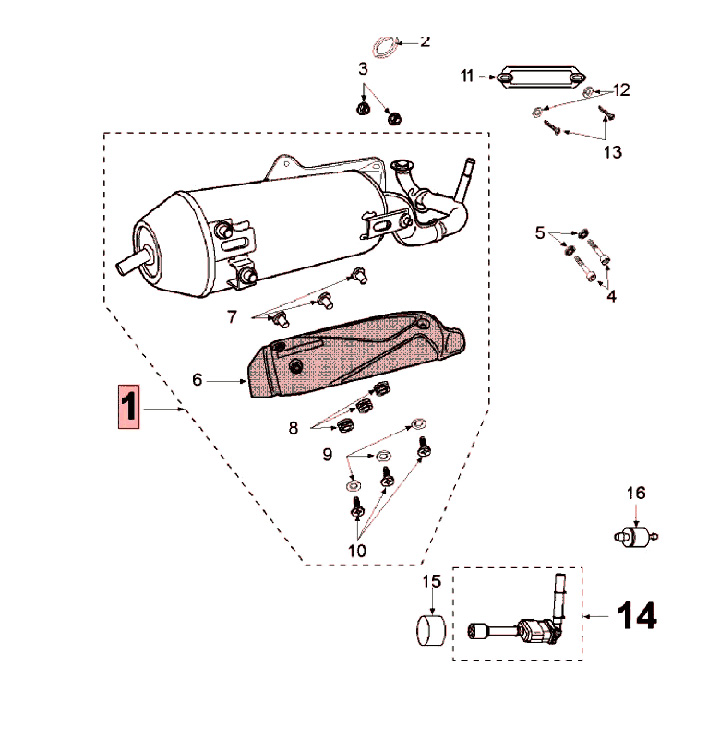 2
3
11
12
13
5
4
7
6
1
8
9
10
16
15
14