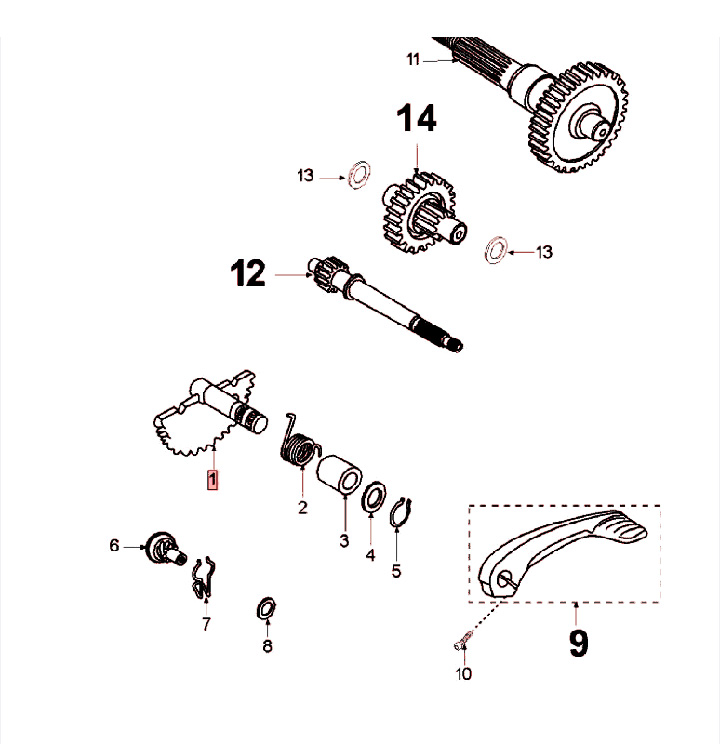 11

14

13

13

12

1

2

3

4

5

6

7

8

9

10