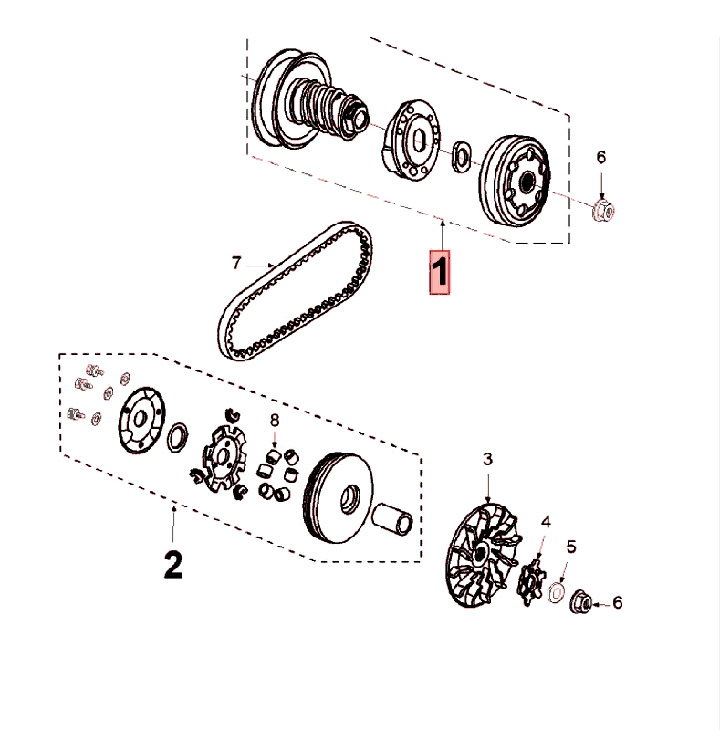 6
7
1
8
2
3
4
5
6