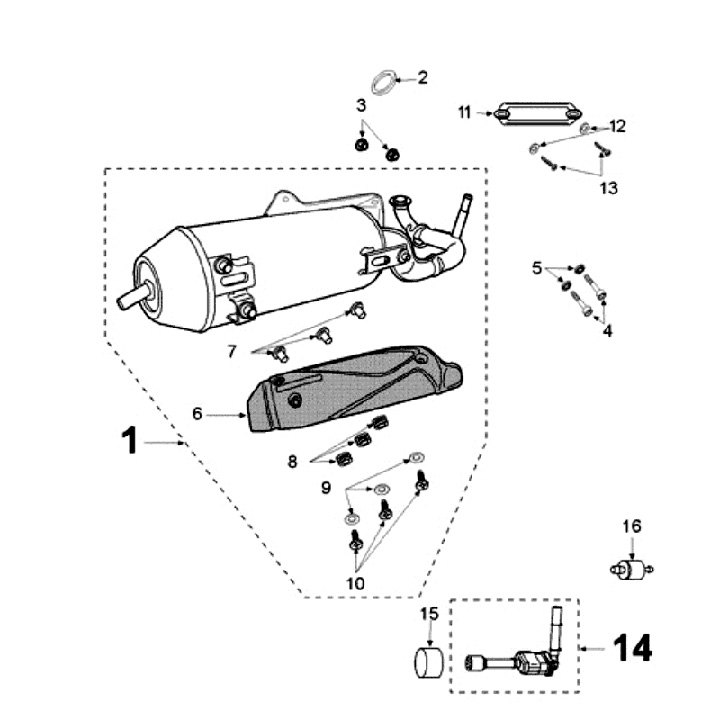 2
3
11
12
13
5
4
7
6
1
8
9
10
16
15
14