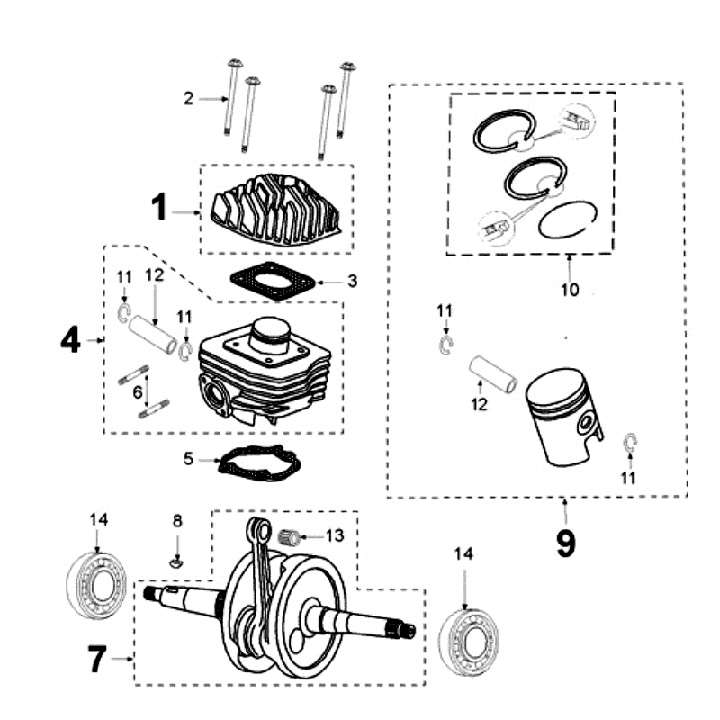 2
1
3
11
12
11
4
6
5
10
11
12
11
9
14
8
13
14
7