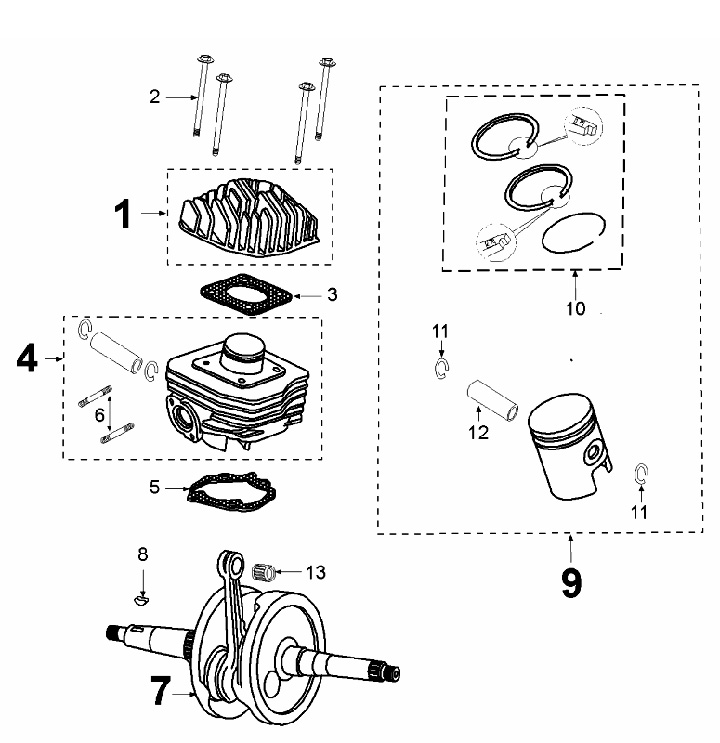 2
1
3
4
6
5
8
13
7
10
11
12
11
9