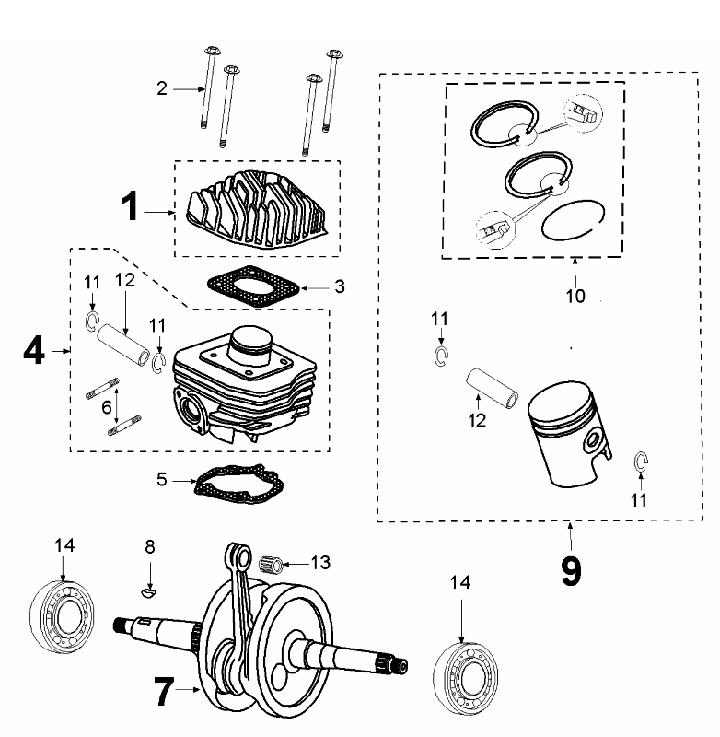 2
1
3
11
12
11
4
6
5
10
11
12
11
9
14
8
13
14
7