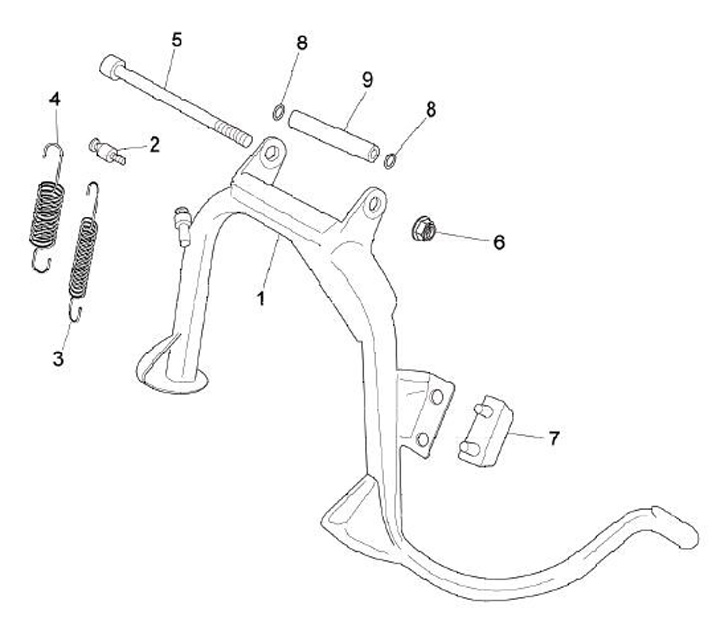 5
8
9
8
4
2
6
1
3
7