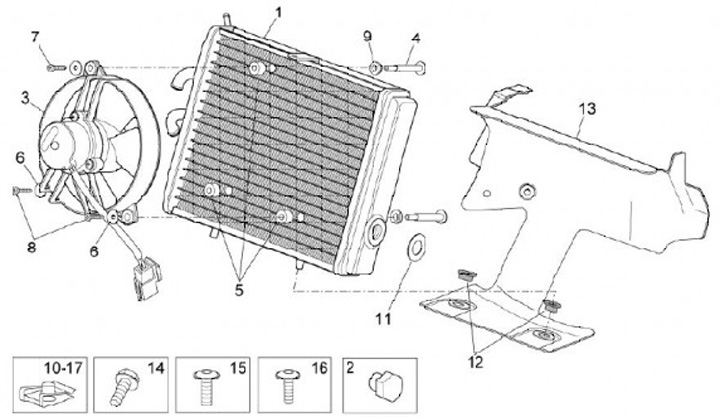 1
7
9
4
3
13
6
8
6
5
11
12
10-17
14
15
16
2