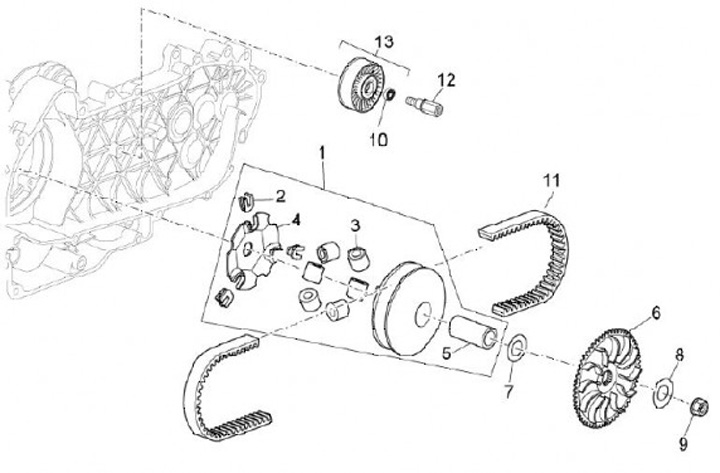 13
12
10
1
11
2
4
3
6
5
8
7
9