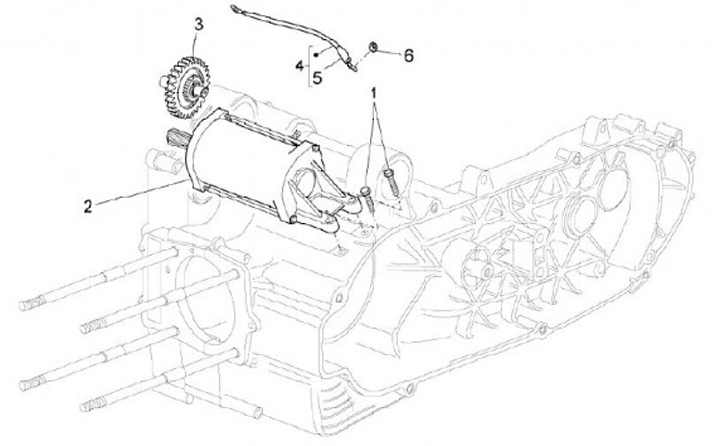 3
4
5
6
1
2