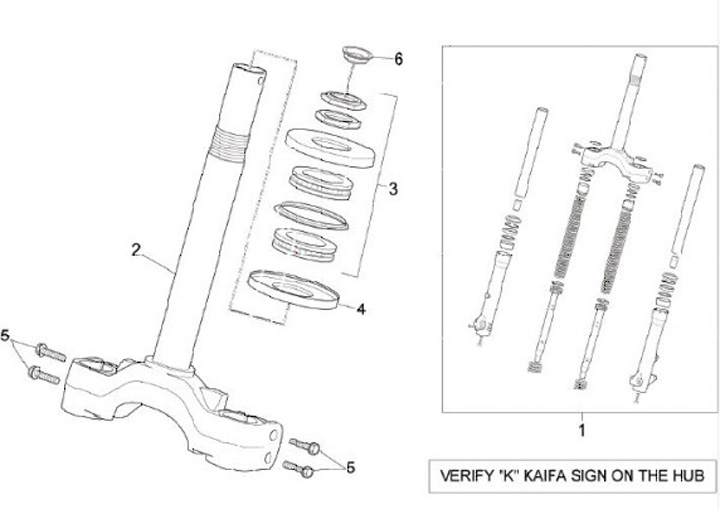 6

3

2

4

5

5

1

VERIFY "K" KAIFA SIGN ON THE HUB