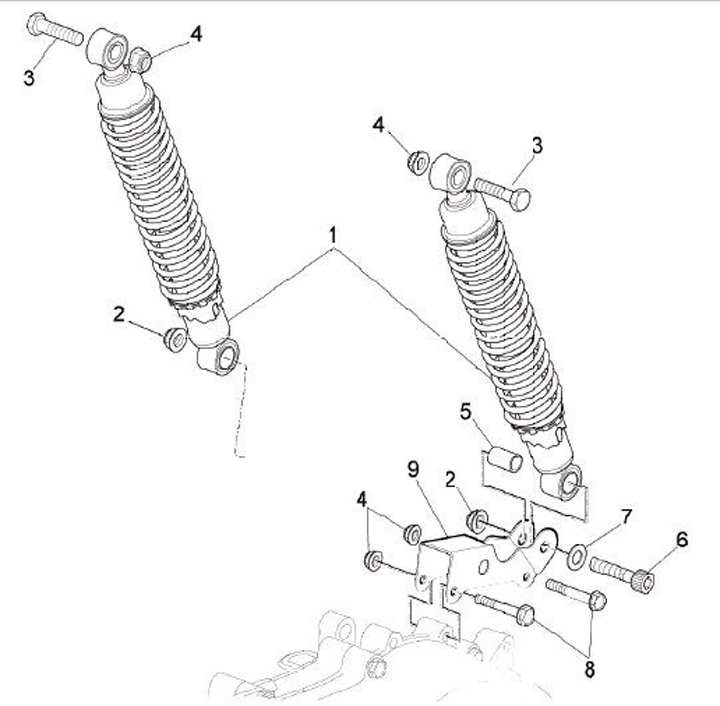 3
4
4
3
1
2
5
9
2
4
7
6
8