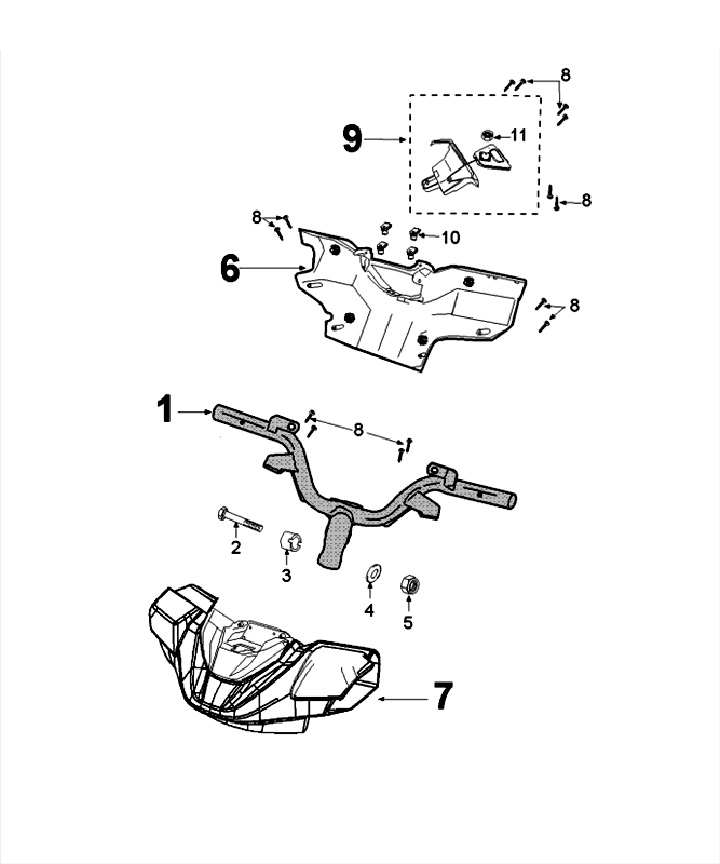 8
9
11
8
8
10
6
8
1
8
2
3
4
5
7