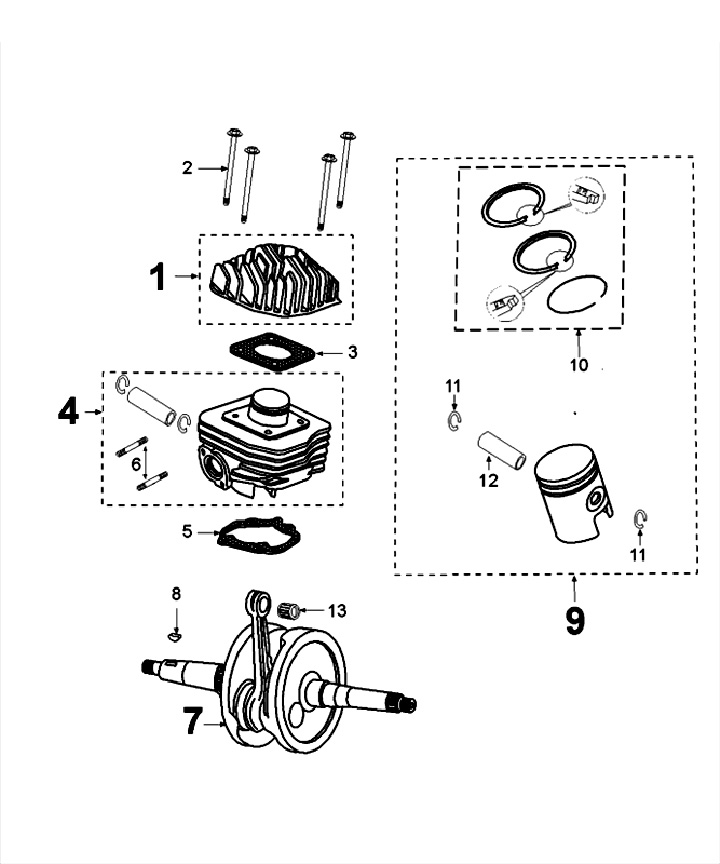 2
1
3
4
6
5
8
13
7
10
11
12
11
9