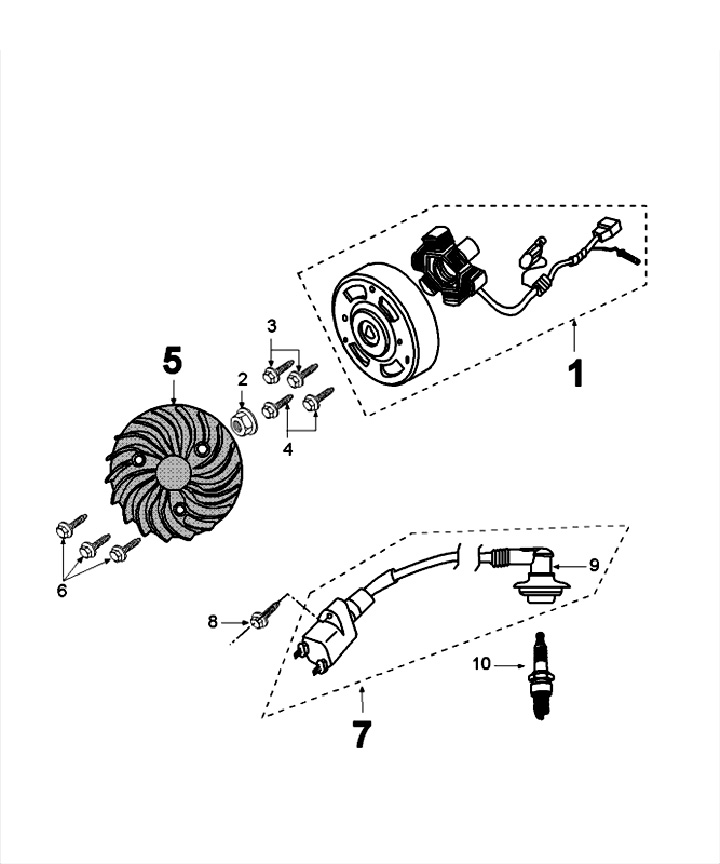 3
5
2
1
4
6
9
8
10
7