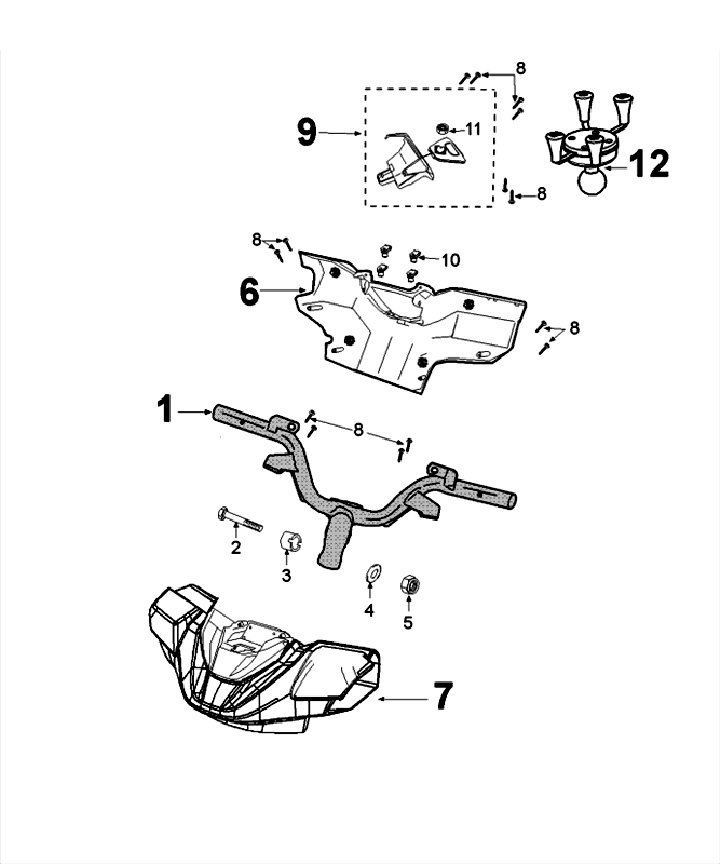 8
9
11
12
8
8
10
6
8
1
8
2
3
4
5
7