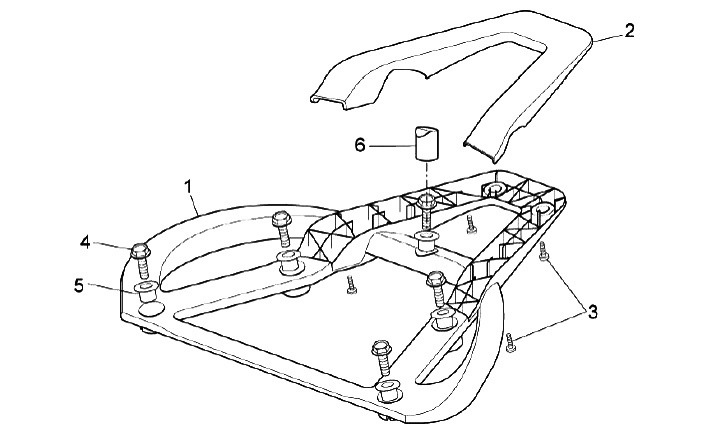 2
6
1
4
5
3