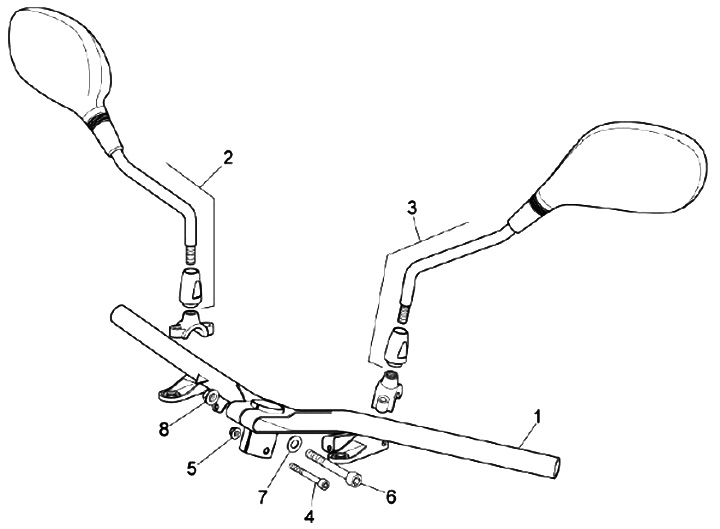 2
3
1
8
5
7
6
4