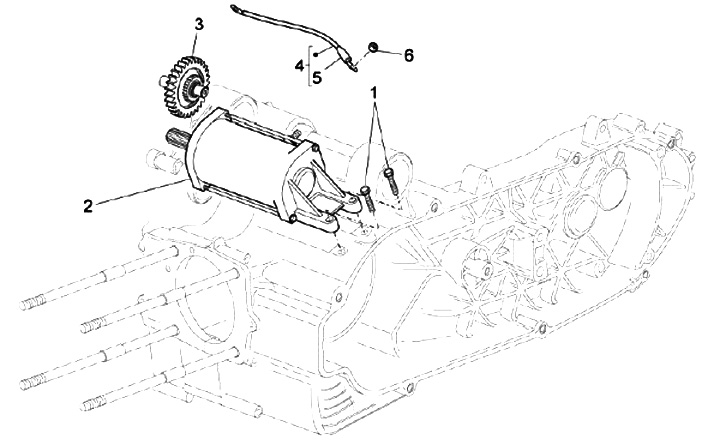 3
4
5
6
1
2