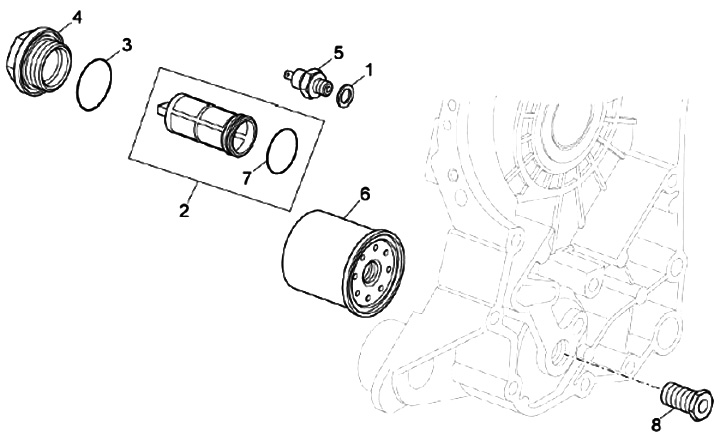 4
3
5
1
7
2
6
8