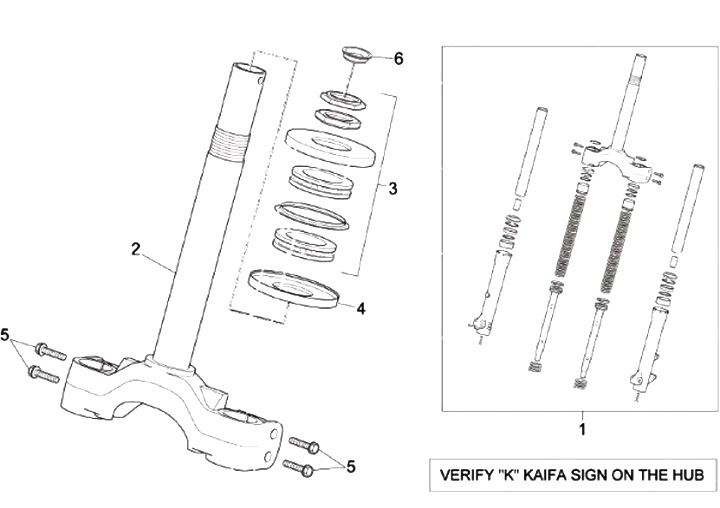 6
3
2
4
5
5
1
VERIFY "K" KAIFA SIGN ON THE HUB