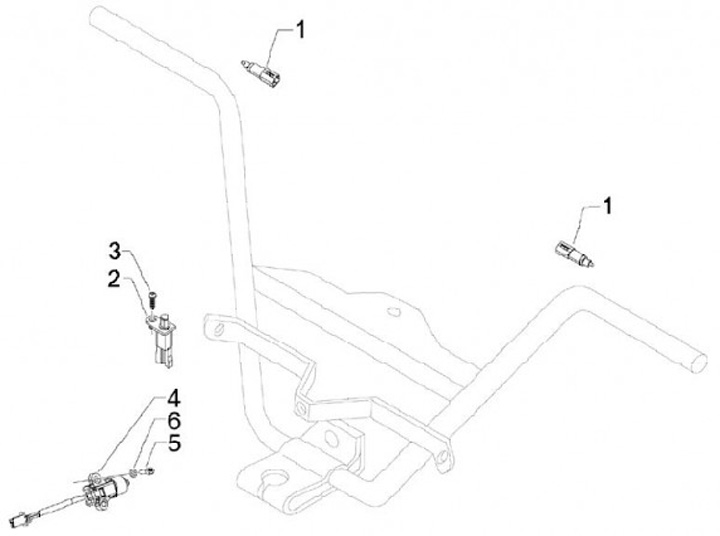 1
1
3
2
4
6
5