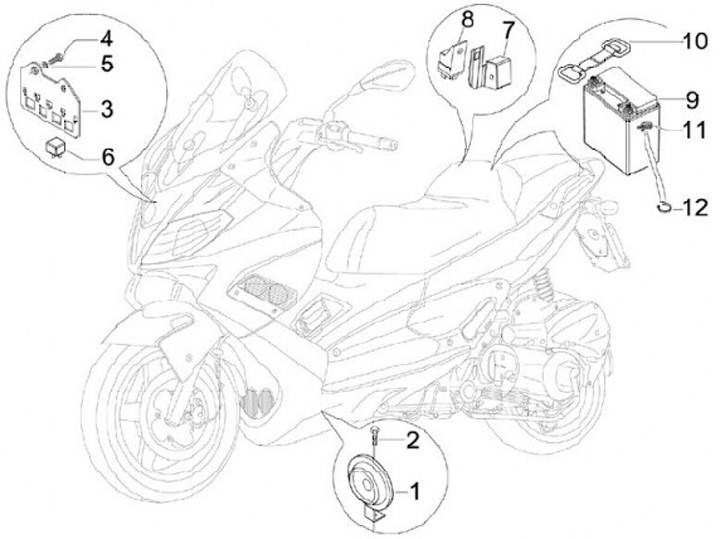 4
5
3
6
8
7
10
9
11
12
2
1