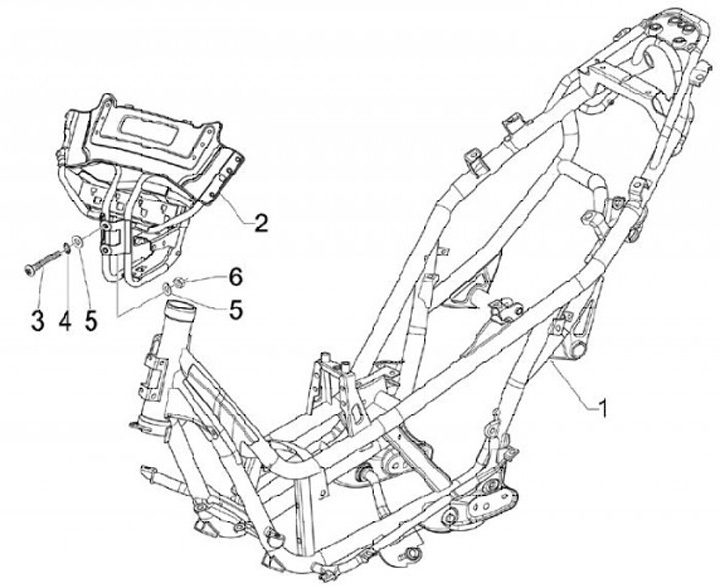 2
6
5
3 4 5
1