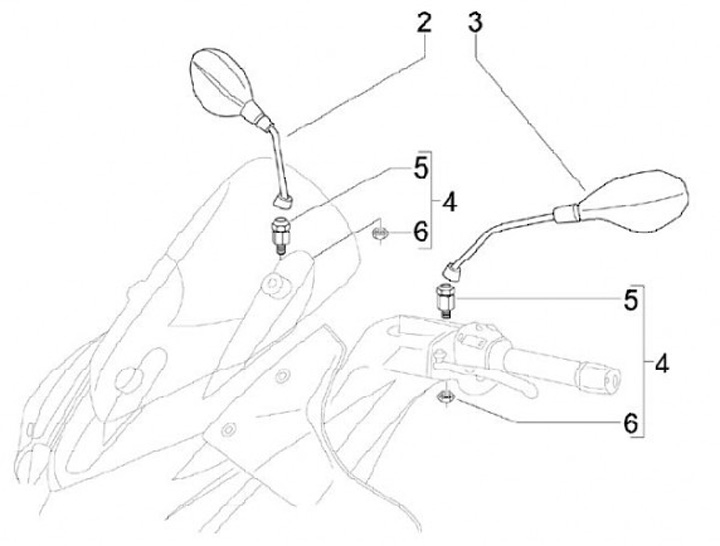 2
3
5
4
6
5
4
6