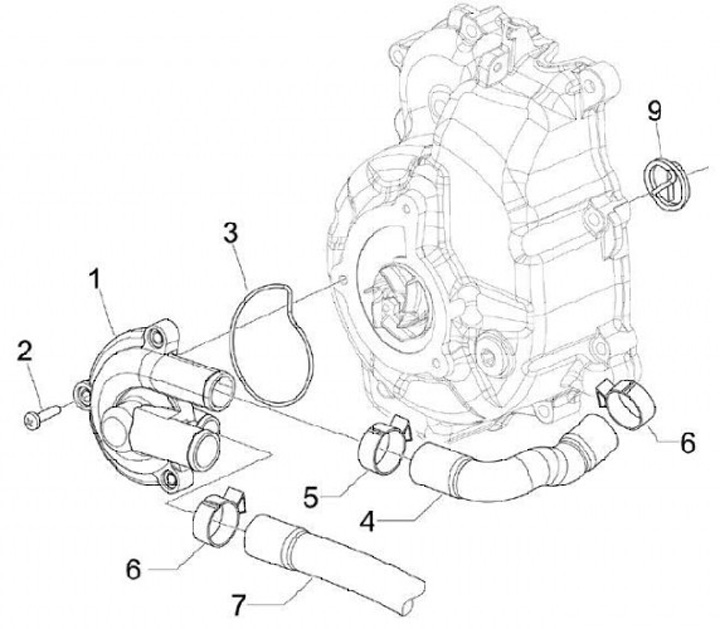 9
3
1
2
6
5
4
6
7